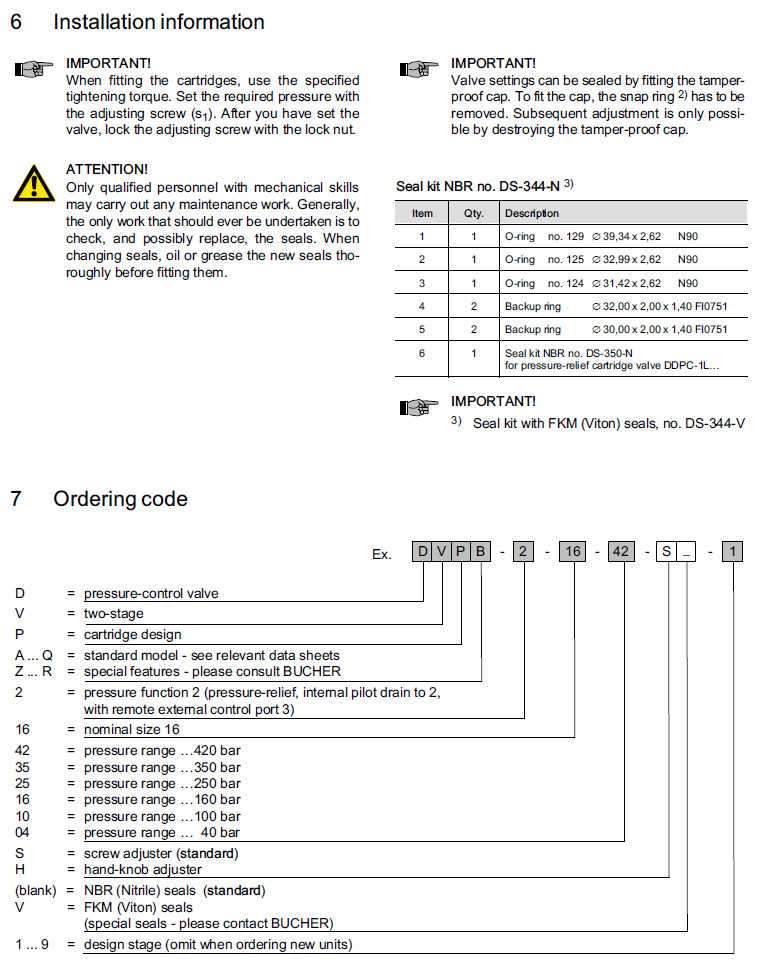 6 Installation information

IMPORTANT!
When fitting the cartridges, use the specified tightening torque. Set the required pressure with the adjusting screw ($s_1$). After you have set the valve, lock the adjusting screw with the lock nut.

ATTENTION!
Only qualified personnel with mechanical skills may carry out any maintenance work. Generally, the only work that should ever be undertaken is to check, and possibly replace, the seals. When changing seals, oil or grease the new seals thoroughly before fitting them.

IMPORTANT!
Valve settings can be sealed by fitting the tamper-proof cap. To fit the cap, the snap ring $^{2)}$ has to be removed. Subsequent adjustment is only possible by destroying the tamper-proof cap.

Seal kit NBR no. DS-344-N $^{3)}$

| Item | Qty. | Description |
|---|---|---|
| 1 | 1 | O-ring no. 129 ∅ 39,34 x 2,62 N90 |
| 2 | 1 | O-ring no. 125 ∅ 32,99 x 2,62 N90 |
| 3 | 1 | O-ring no. 124 ∅ 31,42 x 2,62 N90 |
| 4 | 2 | Backup ring ∅ 32,00 x 2,00 x 1,40 FI0751 |
| 5 | 2 | Backup ring ∅ 30,00 x 2,00 x 1,40 FI0751 |
| 6 | 1 | Seal kit NBR no. DS-350-N for pressure-relief cartridge valve DDPC-1L... |

IMPORTANT!
$^{3)}$ Seal kit with FKM (Viton) seals, no. DS-344-V

7 Ordering code

Ex. D V P B - 2 - 16 - 42 - S _ - 1

D = pressure-control valve
V = two-stage
P = cartridge design
A ... Q = standard model - see relevant data sheets
Z ... R = special features - please consult BUCHER
2 = pressure function 2 (pressure-relief, internal pilot drain to 2, with remote external control port 3)
16 = nominal size 16
42 = pressure range ...420 bar
35 = pressure range ...350 bar
25 = pressure range ...250 bar
16 = pressure range ...160 bar
10 = pressure range ...100 bar
04 = pressure range ... 40 bar
S = screw adjuster (standard)
H = hand-knob adjuster
(blank) = NBR (Nitrile) seals (standard)
V = FKM (Viton) seals (special seals - please contact BUCHER)
1 ... 9 = design stage (omit when ordering new units)