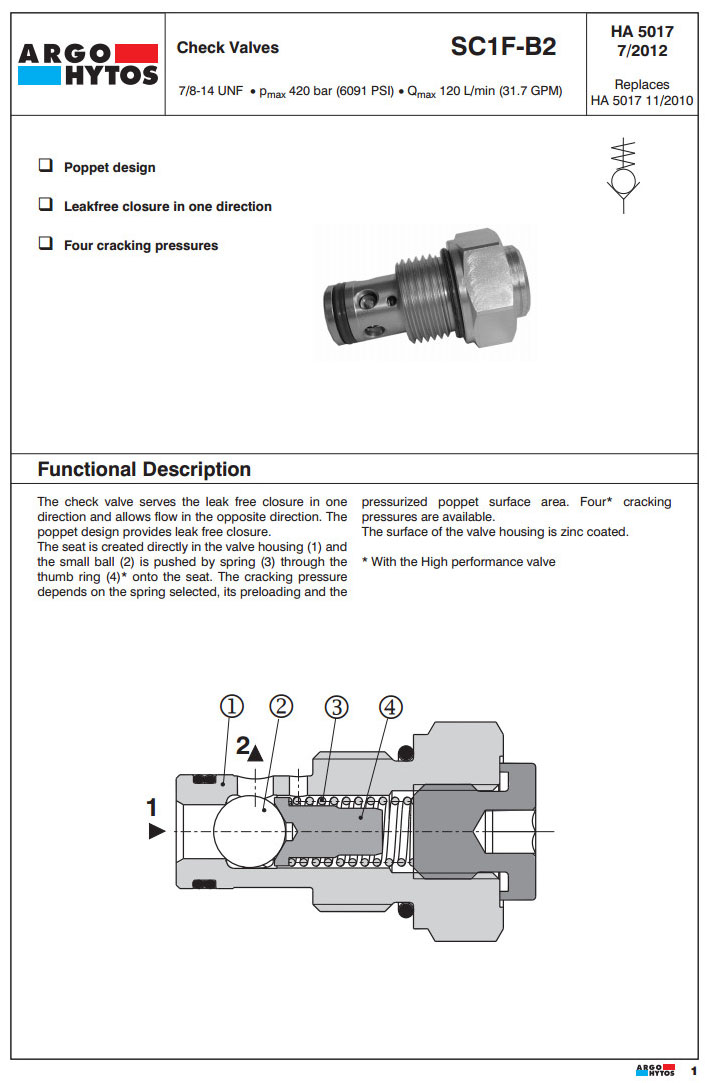 ARGO HYTOS

Check Valves

SC1F-B2

7/8-14 UNF • $p_{max}$ 420 bar (6091 PSI) • $Q_{max}$ 120 L/min (31.7 GPM)

HA 5017
7/2012

Replaces
HA 5017 11/2010

❑ Poppet design

❑ Leakfree closure in one direction

❑ Four cracking pressures

Functional Description

The check valve serves the leak free closure in one direction and allows flow in the opposite direction. The poppet design provides leak free closure.
The seat is created directly in the valve housing (1) and the small ball (2) is pushed by spring (3) through the thumb ring (4)* onto the seat. The cracking pressure depends on the spring selected, its preloading and the pressurized poppet surface area. Four* cracking pressures are available.
The surface of the valve housing is zinc coated.

* With the High performance valve

① ② ③ ④

2

1

ARGO HYTOS 1