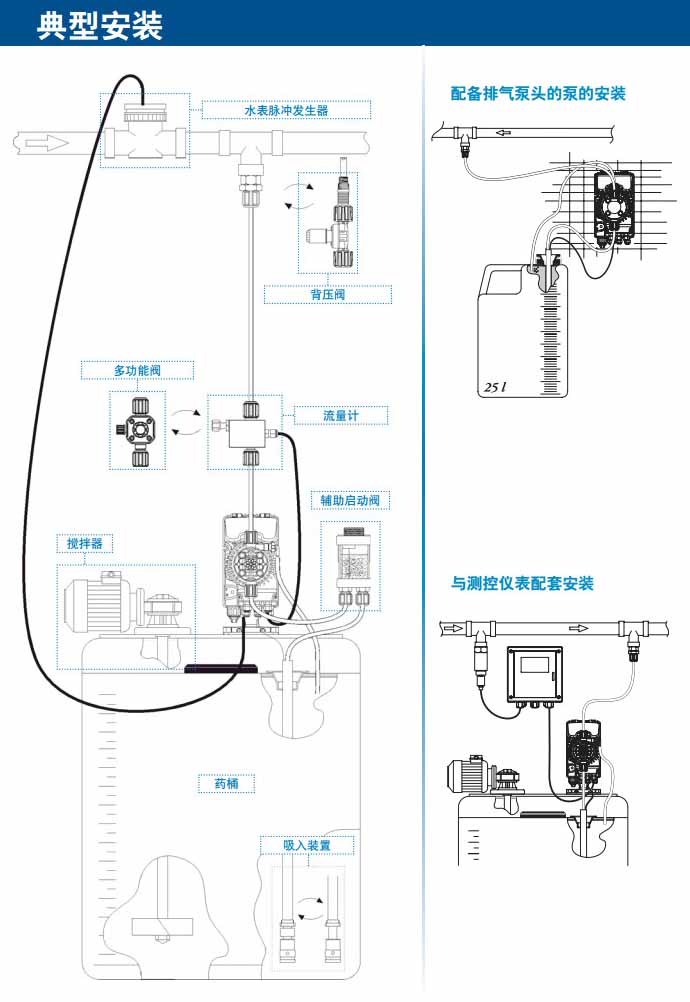 典型安装

水表脉冲发生器

背压阀

多功能阀

流量计

辅助启动阀

搅拌器

药桶

吸入装置

配备排气泵头的泵的安装

25 l

与测控仪表配套安装