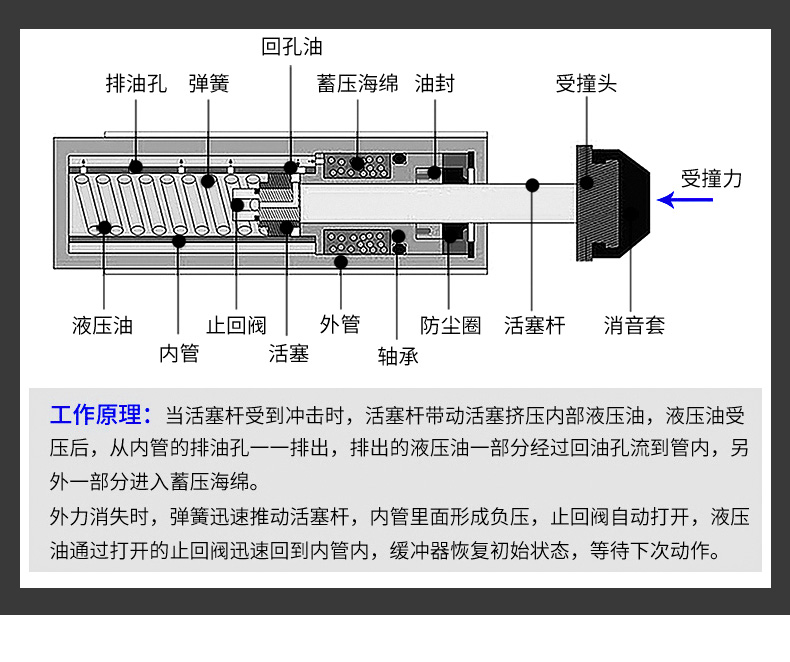 回孔油

排油孔　弹簧　蓄压海绵　油封　受撞头

受撞力

液压油　内管　止回阀　活塞　外管　轴承　防尘圈　活塞杆　消音套

工作原理：当活塞杆受到冲击时，活塞杆带动活塞挤压内部液压油，液压油受压后，从内管的排油孔一一排出，排出的液压油一部分经过回油孔流到管内，另外一部分进入蓄压海绵。

外力消失时，弹簧迅速推动活塞杆，内管里面形成负压，止回阀自动打开，液压油通过打开的止回阀迅速回到内管内，缓冲器恢复初始状态，等待下次动作。